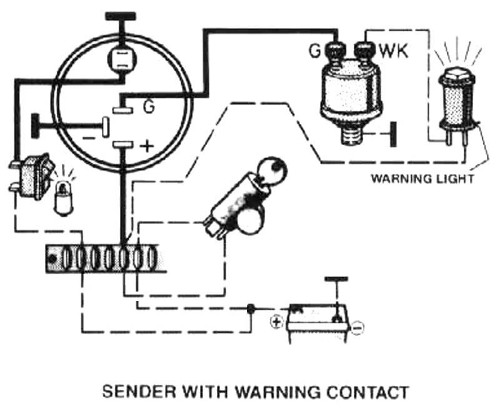 G
WK
G
−
+
WARNING LIGHT
+
−
SENDER WITH WARNING CONTACT